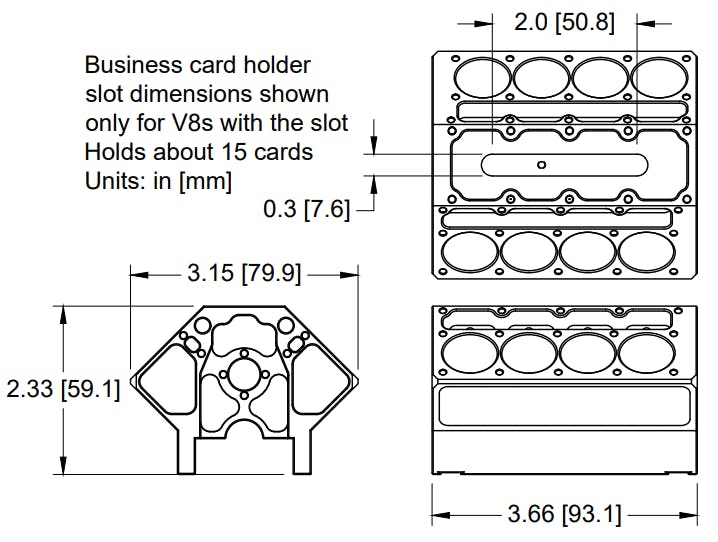 2.0 [50.8]

Business card holder slot dimensions shown only for V8s with the slot
Holds about 15 cards
Units: in [mm]

0.3 [7.6]

3.15 [79.9]

2.33 [59.1]

3.66 [93.1]