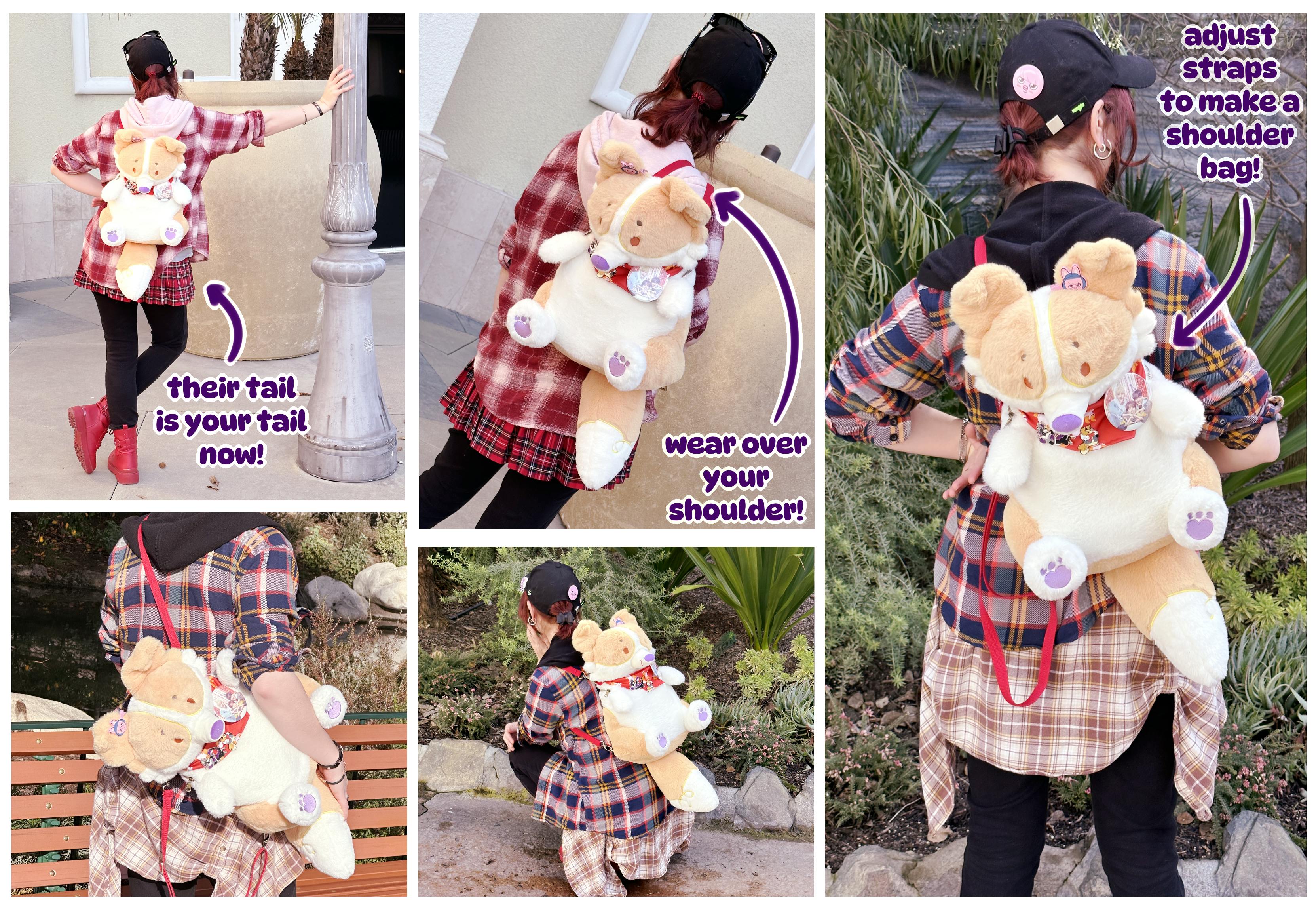 their tail is your tail now!

wear over your shoulder!

adjust straps to make a shoulder bag!